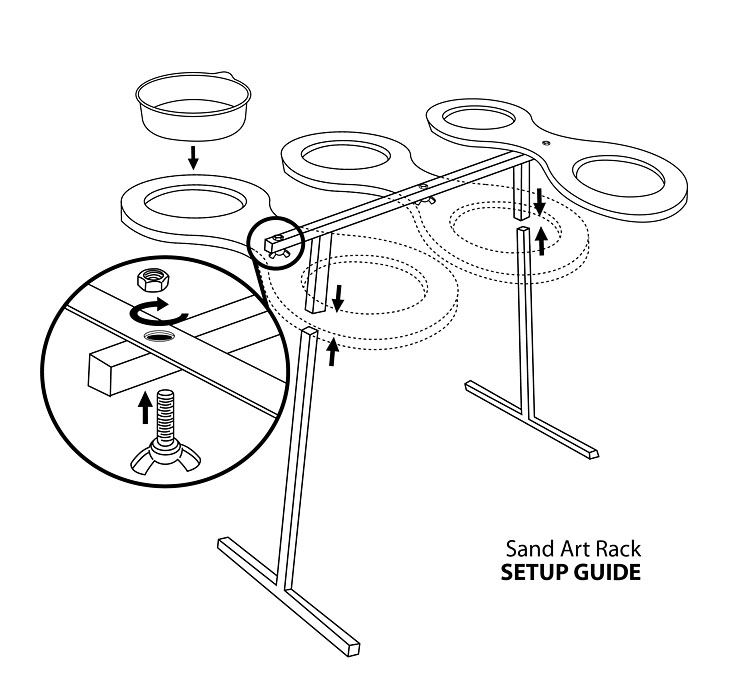 Sand Art Rack
SETUP GUIDE