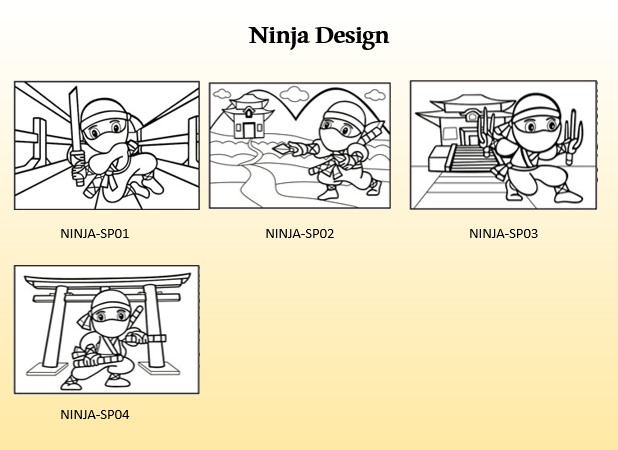 Ninja Design

NINJA-SP01

NINJA-SP02

NINJA-SP03

NINJA-SP04